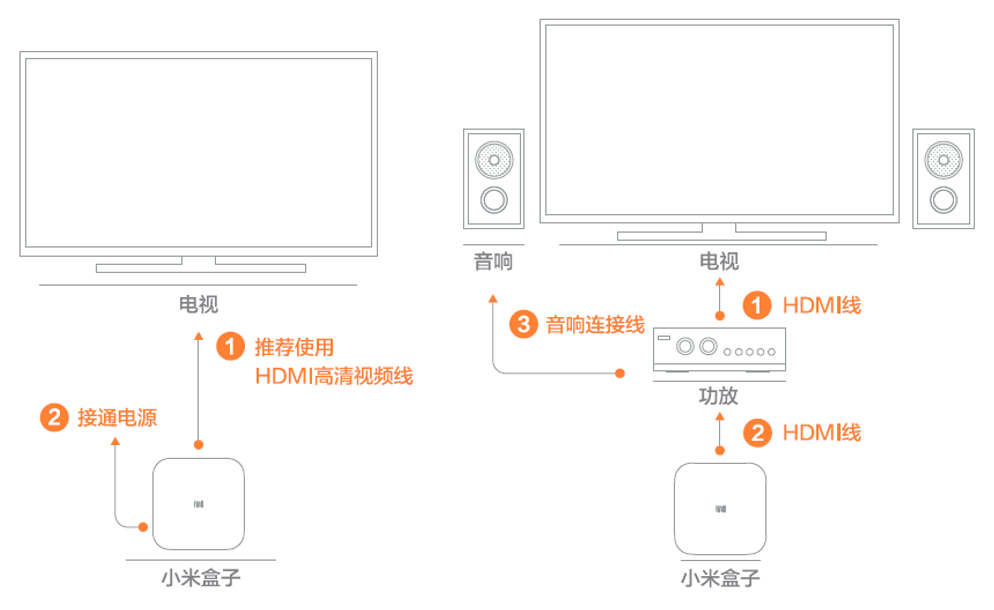 电视

1 推荐使用 HDMI高清视频线

2 接通电源

mi

小米盒子

音响

电视

1 HDMI线

3 音响连接线

功放

2 HDMI线

mi

小米盒子